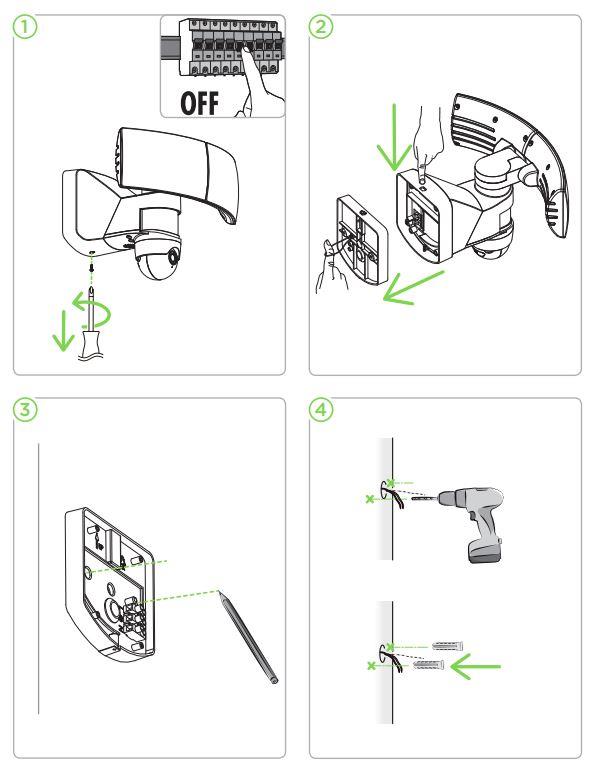 1

OFF

2

3

4